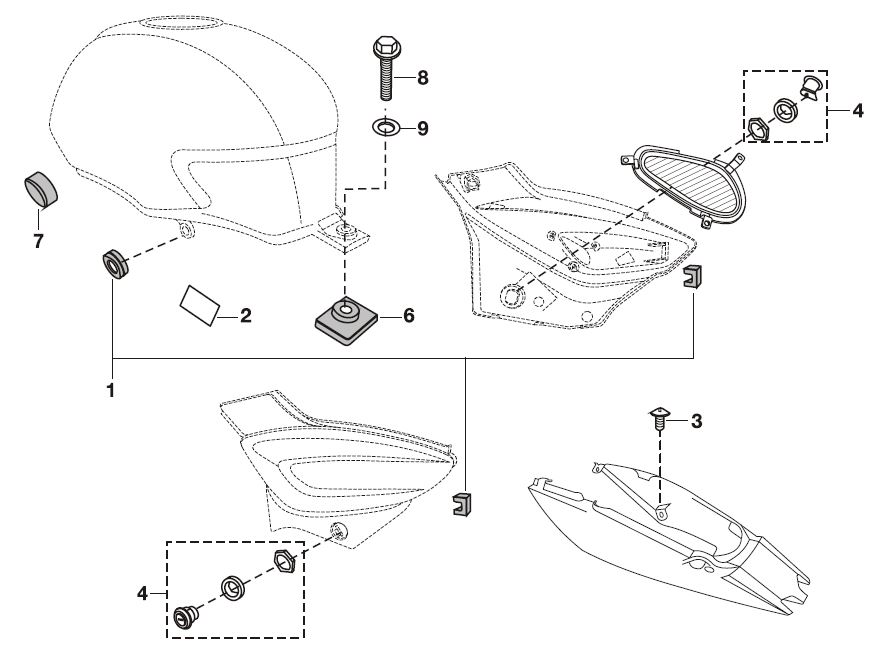 8
9
4
7
2
6
1
3
4