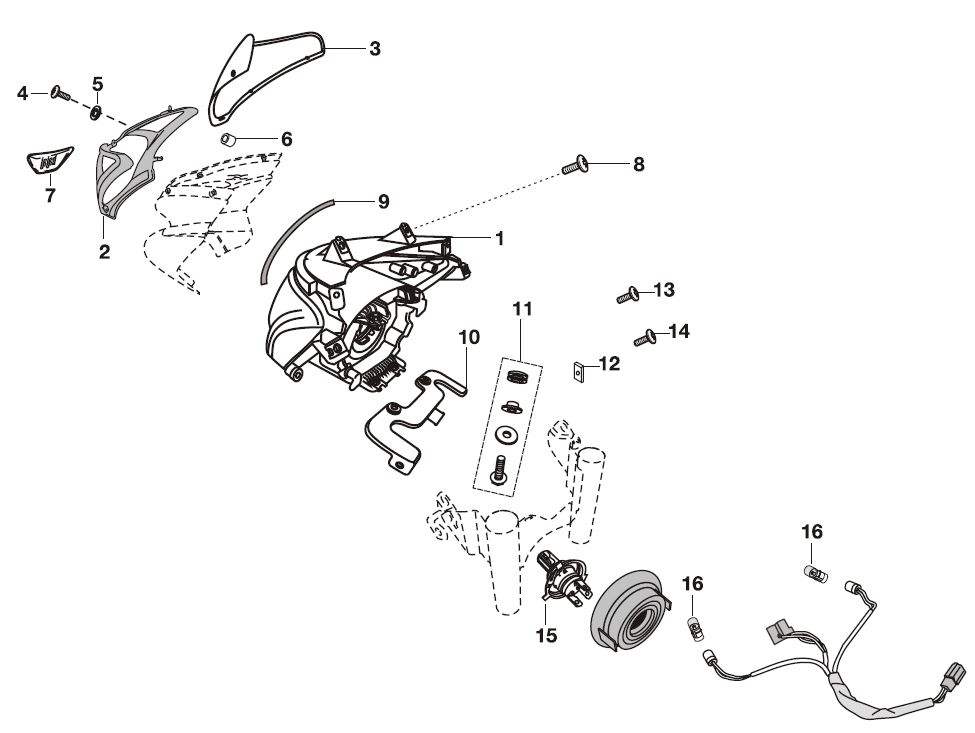 3
4
5
6
7
2
8
9
1
13
14
11
10
12
16
16
15